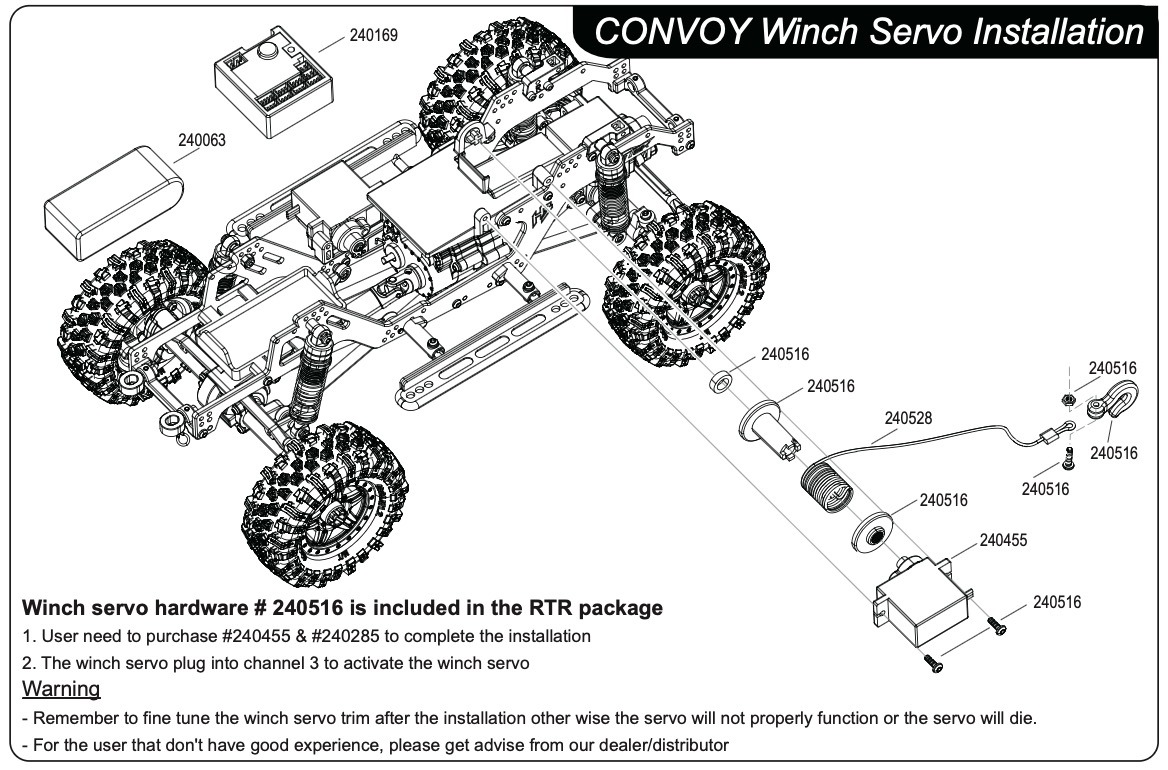 CONVOY Winch Servo Installation

240169

240063

240516

240516

240528

240516

240516

240516

240516

240455

240516

Winch servo hardware # 240516 is included in the RTR package

1. User need to purchase #240455 & #240285 to complete the installation

2. The winch servo plug into channel 3 to activate the winch servo

Warning

- Remember to fine tune the winch servo trim after the installation other wise the servo will not properly function or the servo will die.

- For the user that don't have good experience, please get advise from our dealer/distributor