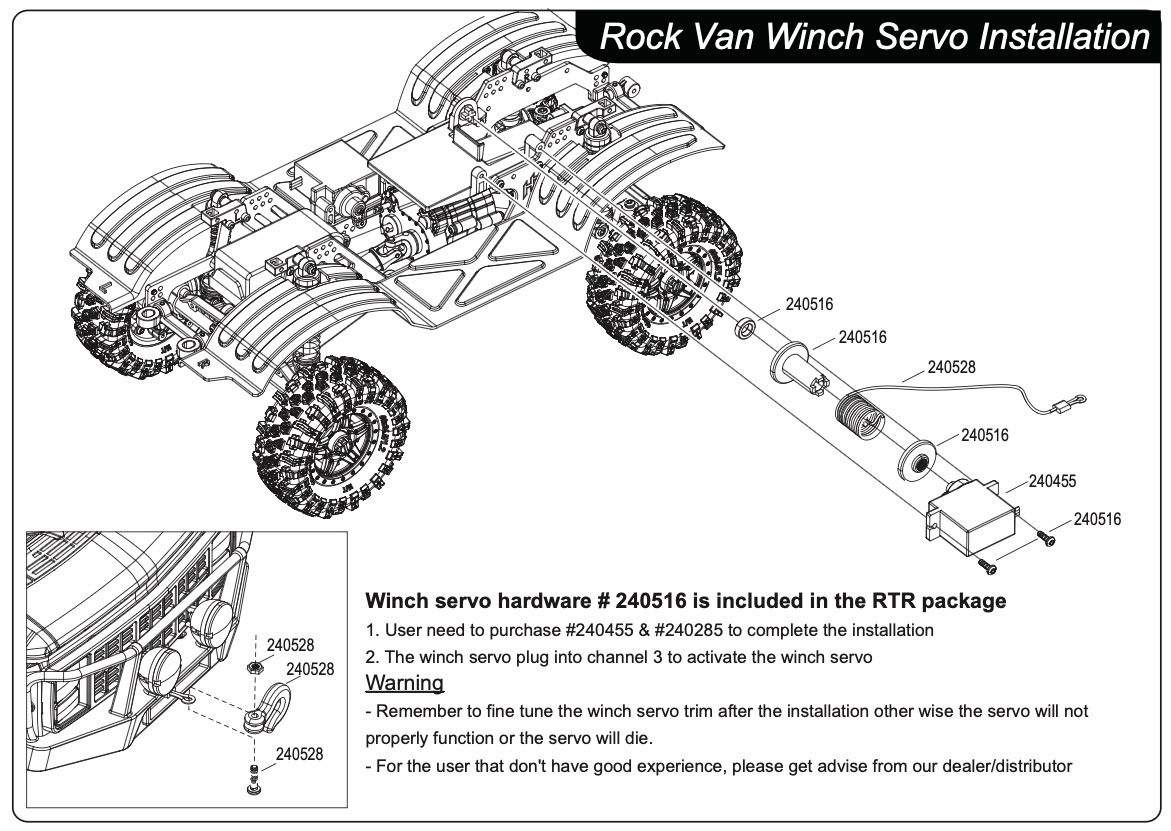 Rock Van Winch Servo Installation

240516
240516
240528
240516
240455
240516

240528
240528
240528

Winch servo hardware # 240516 is included in the RTR package
1. User need to purchase #240455 & #240285 to complete the installation
2. The winch servo plug into channel 3 to activate the winch servo
Warning
- Remember to fine tune the winch servo trim after the installation other wise the servo will not properly function or the servo will die.
- For the user that don't have good experience, please get advise from our dealer/distributor